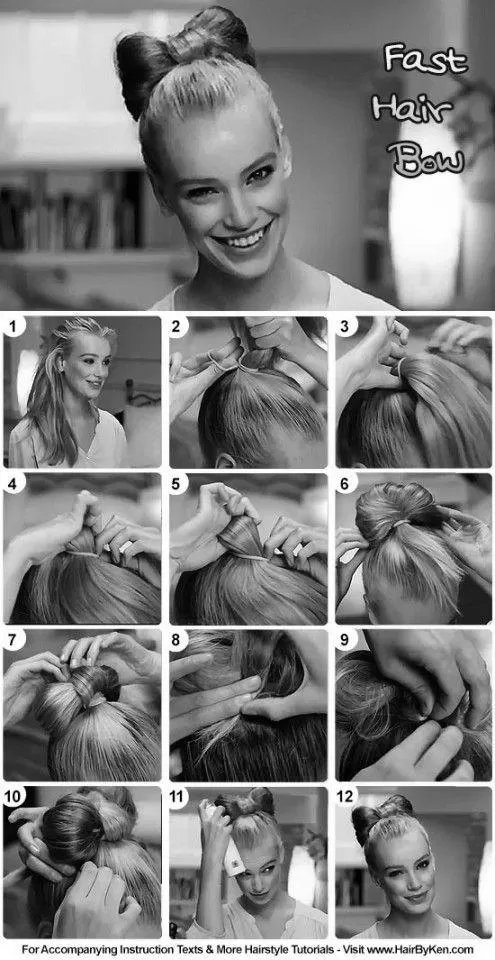 Fast Hair Bow

1

2

3

4

5

6

7

8

9

10

11

12

For Accompanying Instruction Texts & More Hairstyle Tutorials - Visit www.HairByKen.com