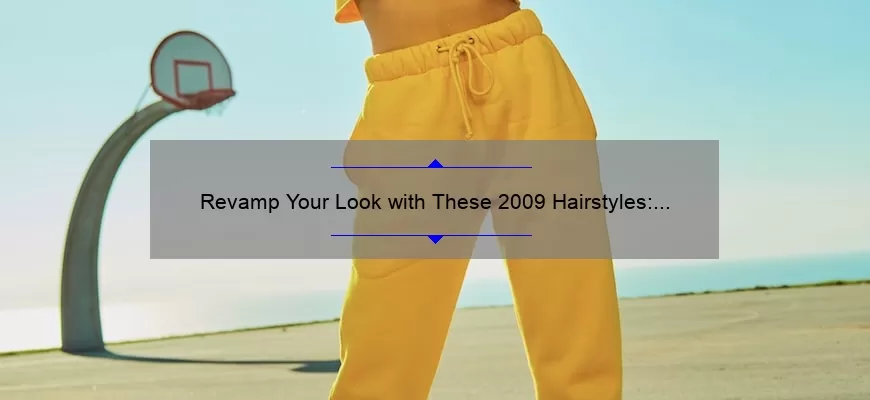 Revamp Your Look with These 2009 Hairstyles:...