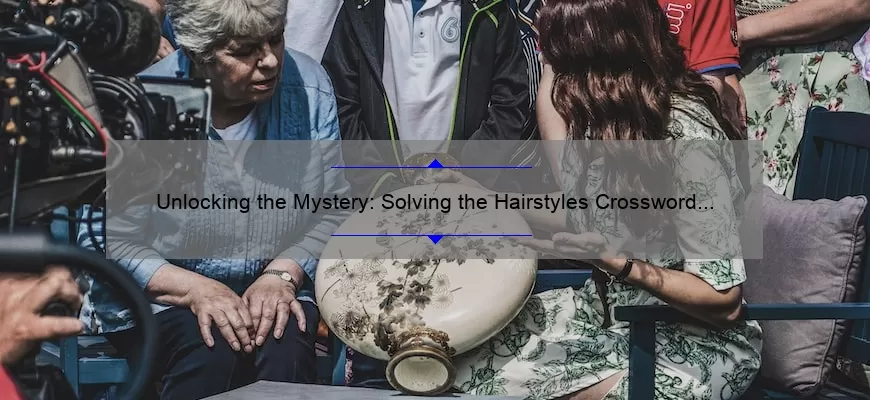 Unlocking the Mystery: Solving the Hairstyles Crossword...